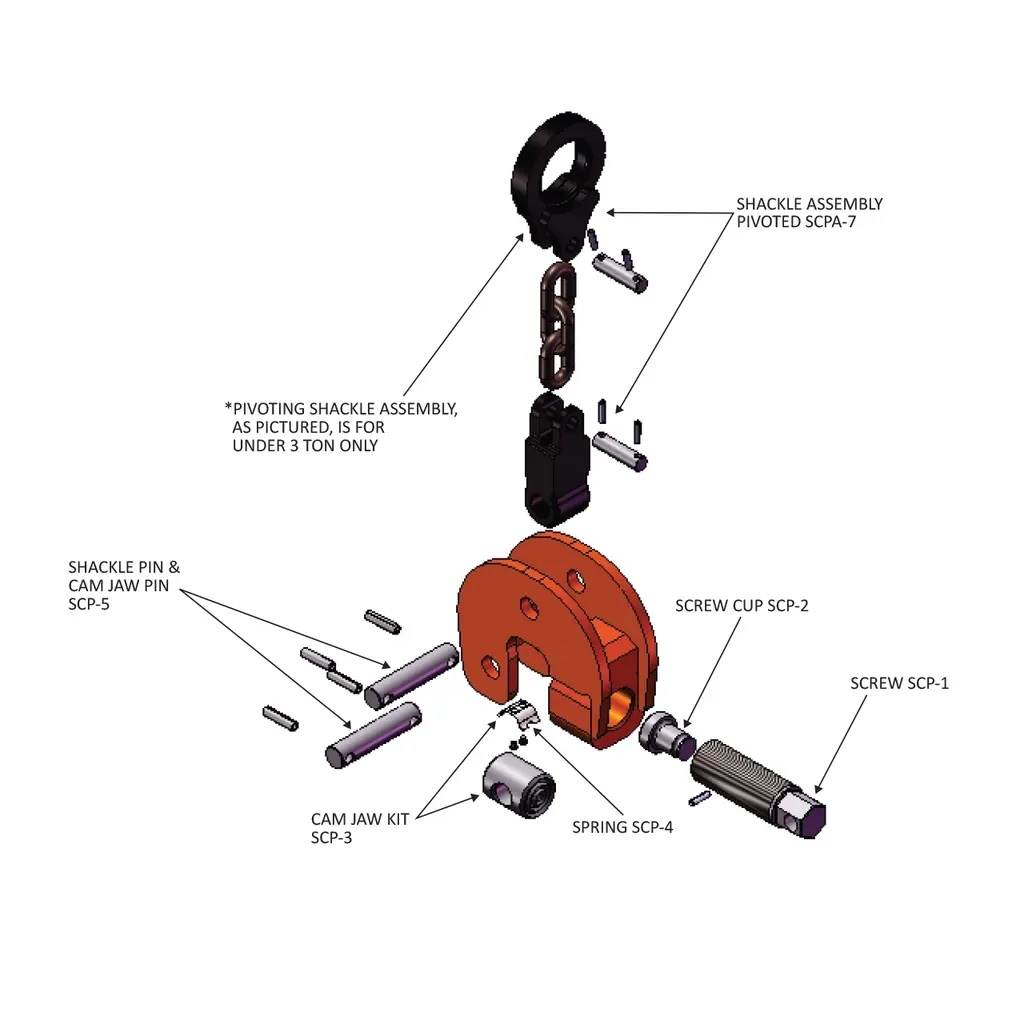 SHACKLE ASSEMBLY
PIVOTED SCPA-7

*PIVOTING SHACKLE ASSEMBLY,
AS PICTURED, IS FOR
UNDER 3 TON ONLY

SHACKLE PIN &
CAM JAW PIN
SCP-5

SCREW CUP SCP-2

SCREW SCP-1

CAM JAW KIT
SCP-3

SPRING SCP-4