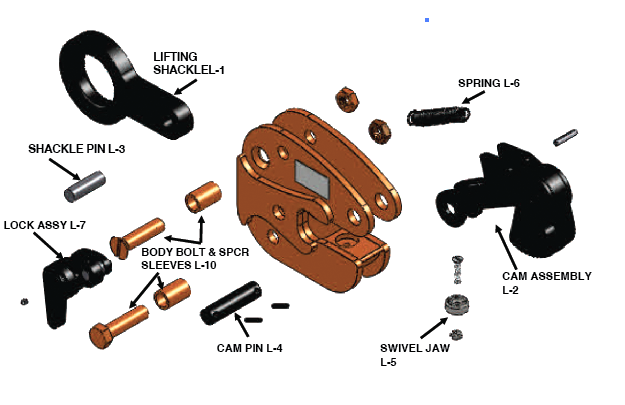 LIFTING SHACKLEL-1

SPRING L-6

SHACKLE PIN L-3

LOCK ASSY L-7

BODY BOLT & SPCR SLEEVES L-10

CAM ASSEMBLY L-2

CAM PIN L-4

SWIVEL JAW L-5